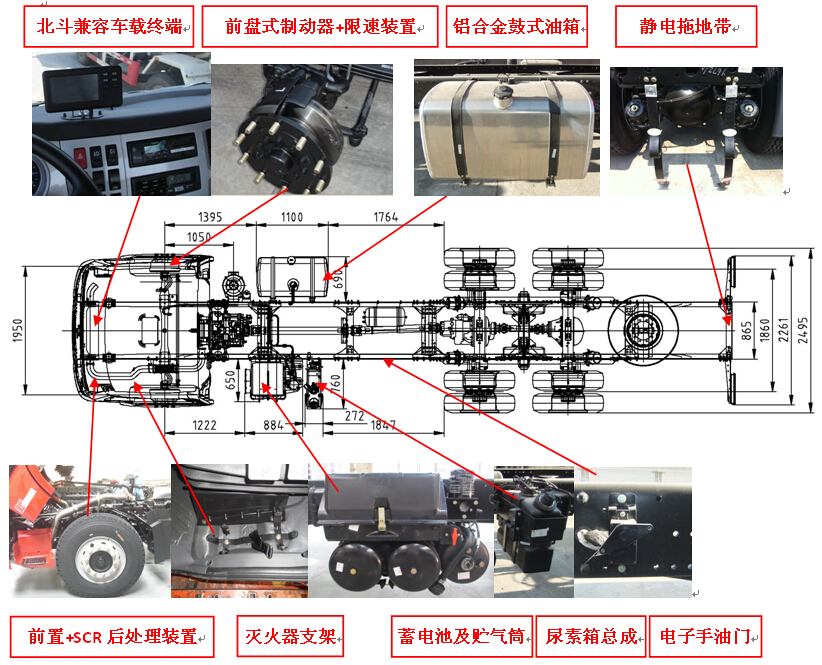 北斗兼容车载终端

前盘式制动器+限速装置

铝合金鼓式油箱

静电拖地带

1395
1100
1764
1050
690
1950
865
1860
2261
2495
650
760
1222
884
272
1847

前置+SCR 后处理装置

灭火器支架

蓄电池及贮气筒

尿素箱总成

电子手油门